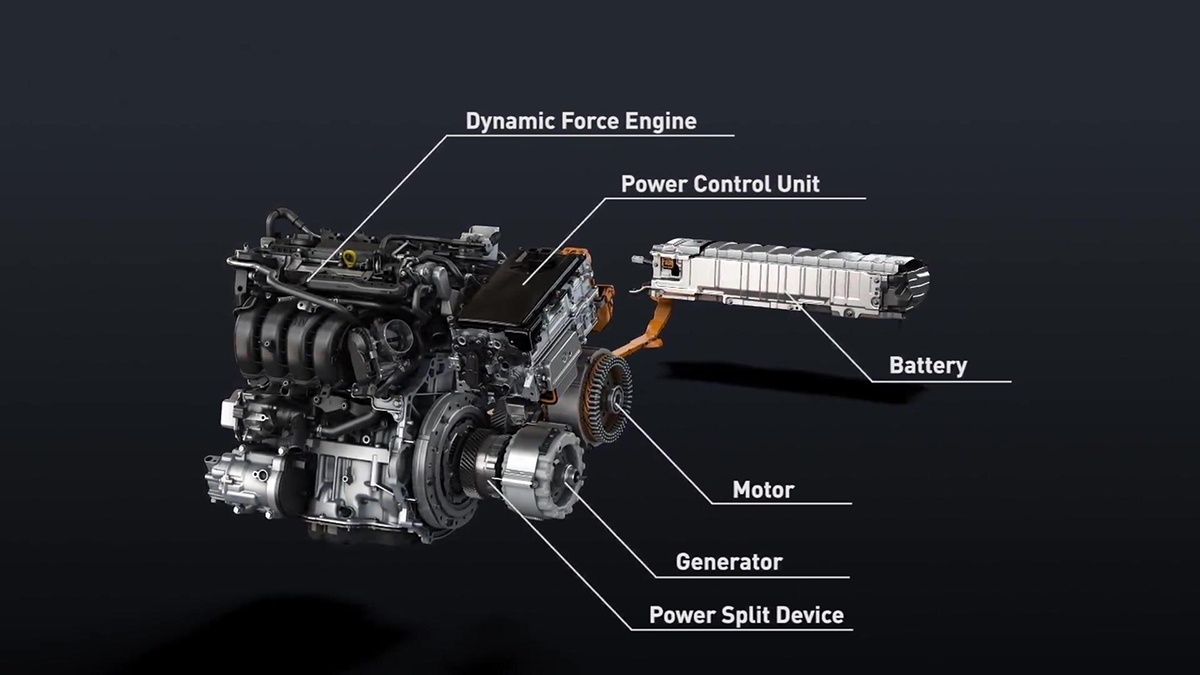 Dynamic Force Engine

Power Control Unit

Battery

Motor

Generator

Power Split Device