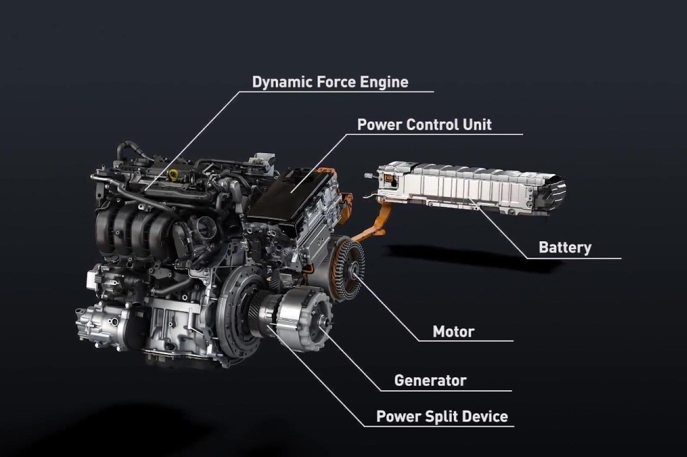 Dynamic Force Engine
Power Control Unit
Battery
Motor
Generator
Power Split Device